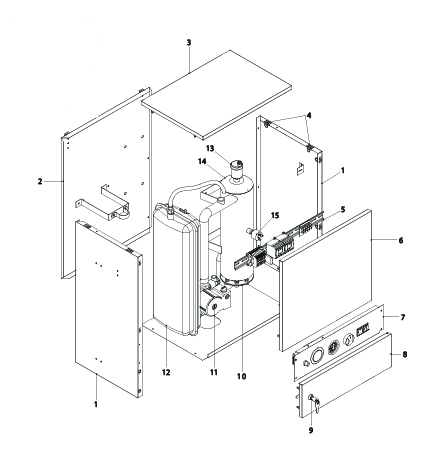 3
4
13
14
2
1
15
5
6
7
8
12
11
10
1
9