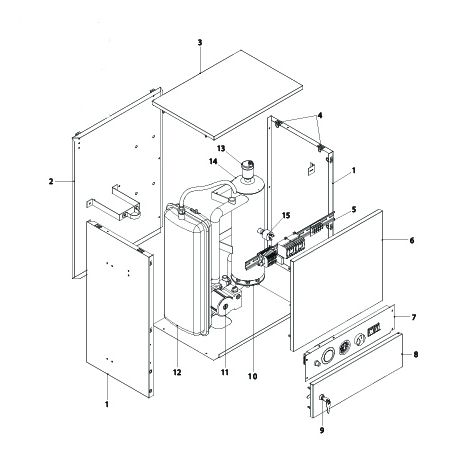 3
4
13
14
2
1
15
5
6
7
8
12
11
10
1
9